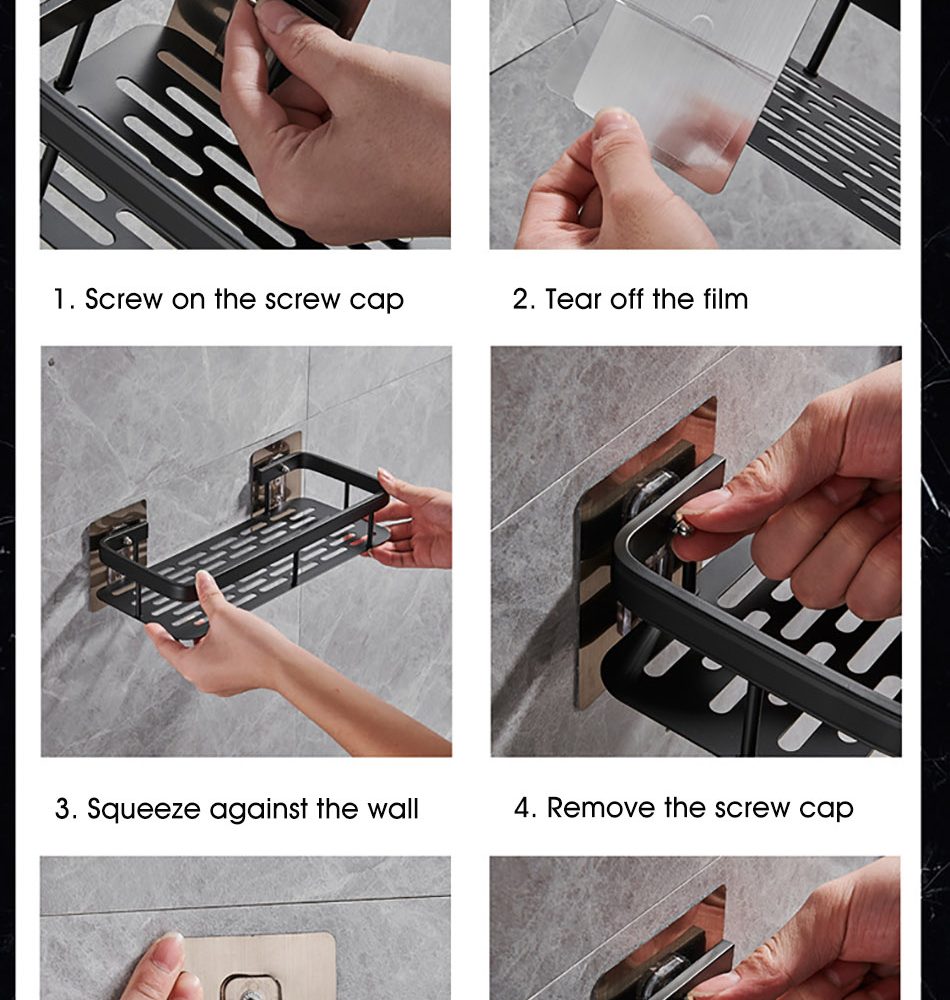 1. Screw on the screw cap

2. Tear off the film

3. Squeeze against the wall

4. Remove the screw cap