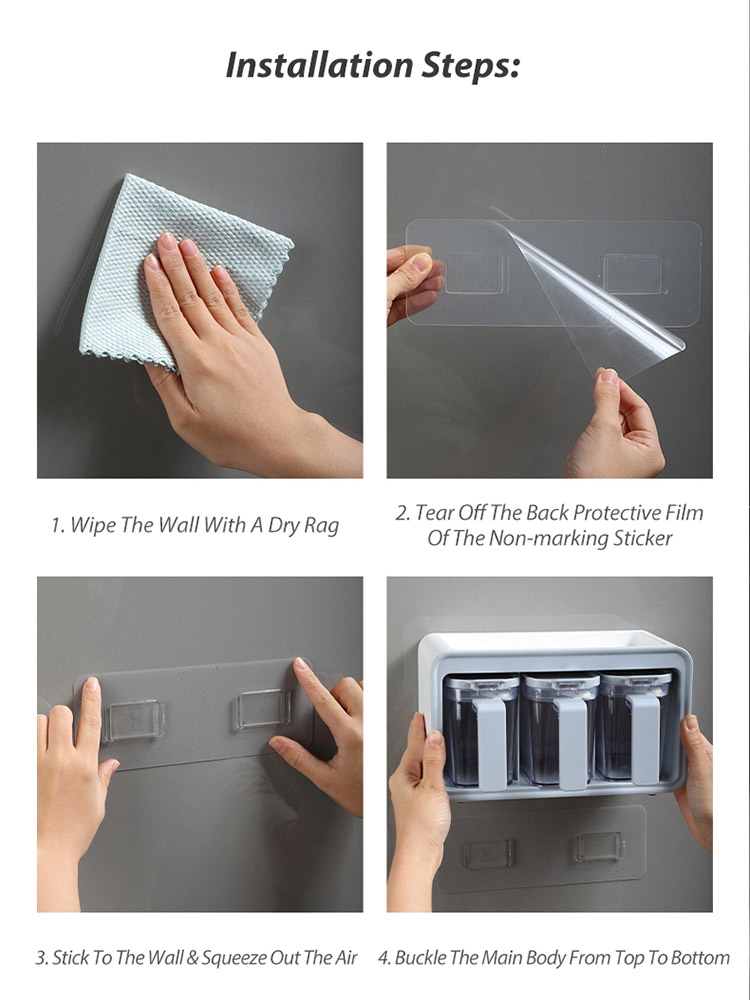 Installation Steps:

1. Wipe The Wall With A Dry Rag

2. Tear Off The Back Protective Film Of The Non-marking Sticker

3. Stick To The Wall & Squeeze Out The Air

4. Buckle The Main Body From Top To Bottom